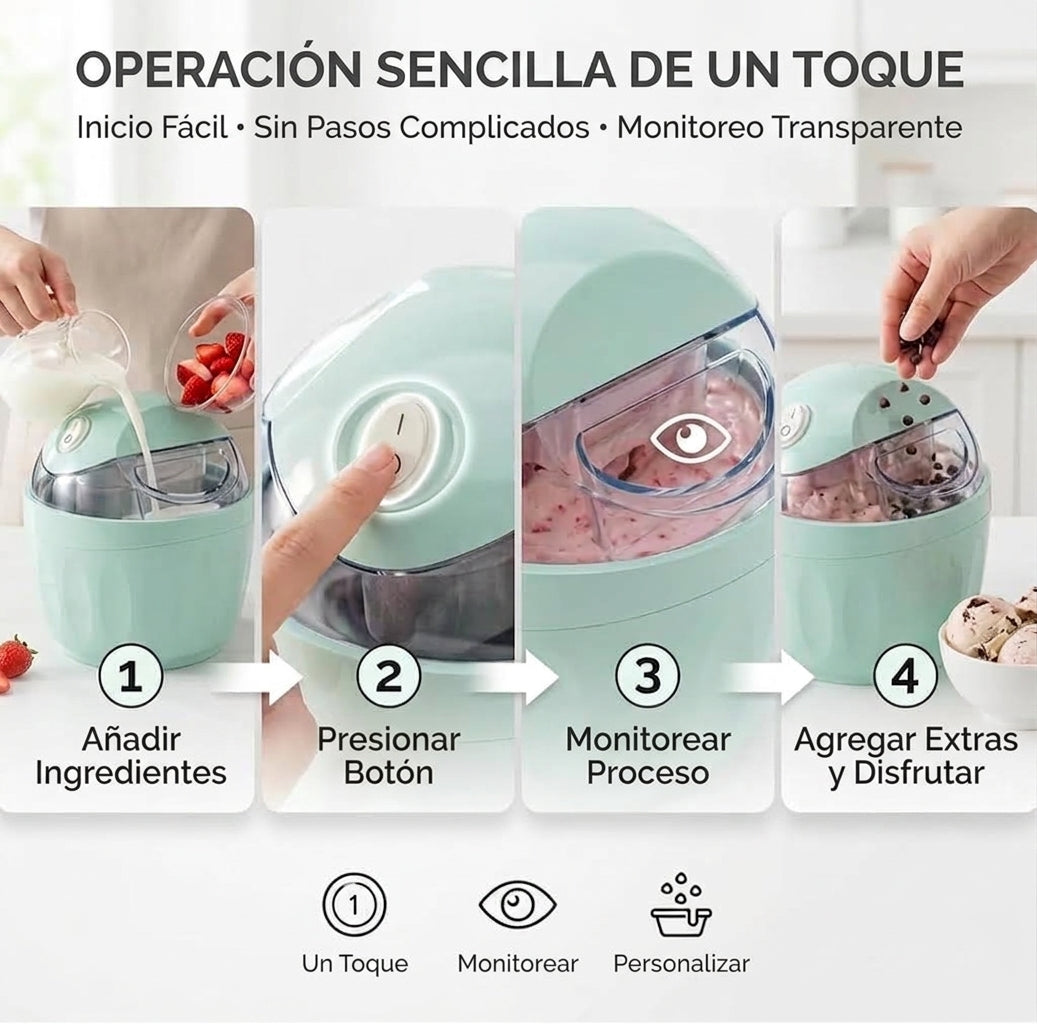 OPERACIÓN SENCILLA DE UN TOQUE
Inicio Fácil • Sin Pasos Complicados • Monitoreo Transparente

1
Añadir Ingredientes

2
Presionar Botón

3
Monitorear Proceso

4
Agregar Extras y Disfrutar

1
Un Toque

Monitorear

Personalizar