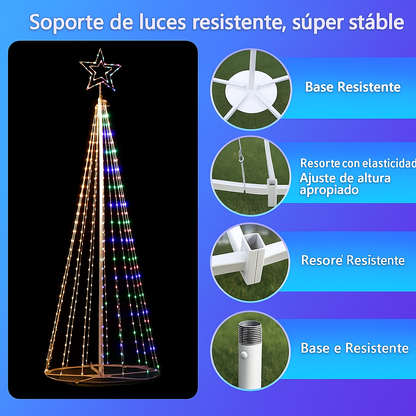 Soporte de luces resistente, súper stáble

Base Resistente

Resorte con elasticidad

Ajuste de altura apropiado

Resore' Resistente

Base e Resistente