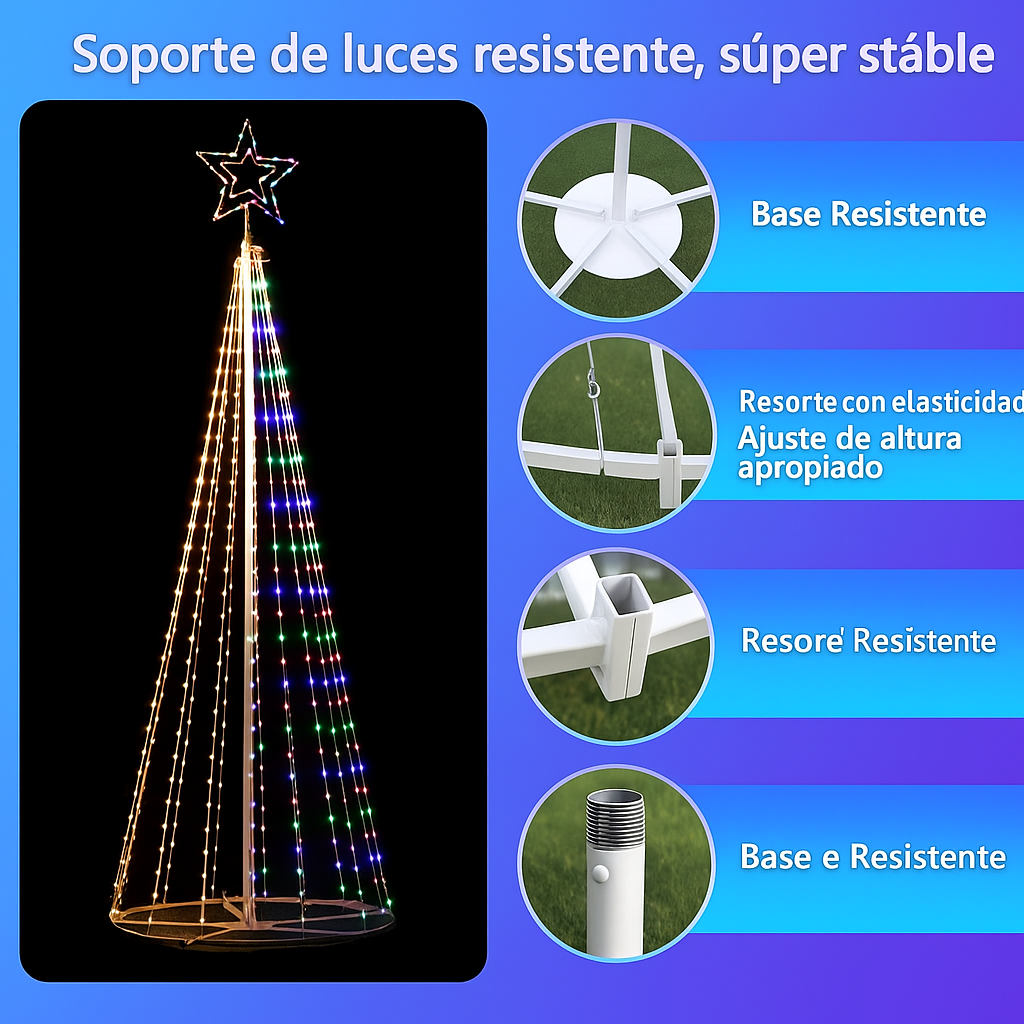 Soporte de luces resistente, súper stáble

Base Resistente

Resorte con elasticidad
Ajuste de altura apropiado

Resore' Resistente

Base e Resistente