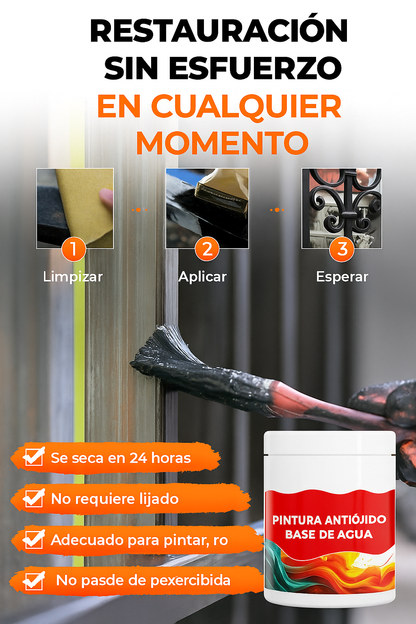 RESTAURACIÓN SIN ESFUERZO
EN CUALQUIER MOMENTO

1 Limpizar
2 Aplicar
3 Esperar

Se seca en 24 horas
No requiere lijado
Adecuado para pintar, ro
No pasde de pexercibida

PINTURA ANTIÓJIDO BASE DE AGUA