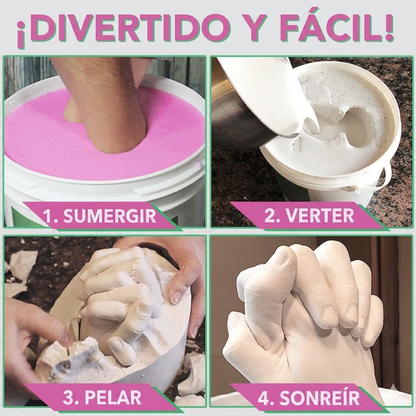 ¡DIVERTIDO Y FÁCIL!

1. SUMERGIR

2. VERTER

3. PELAR

4. SONREÍR