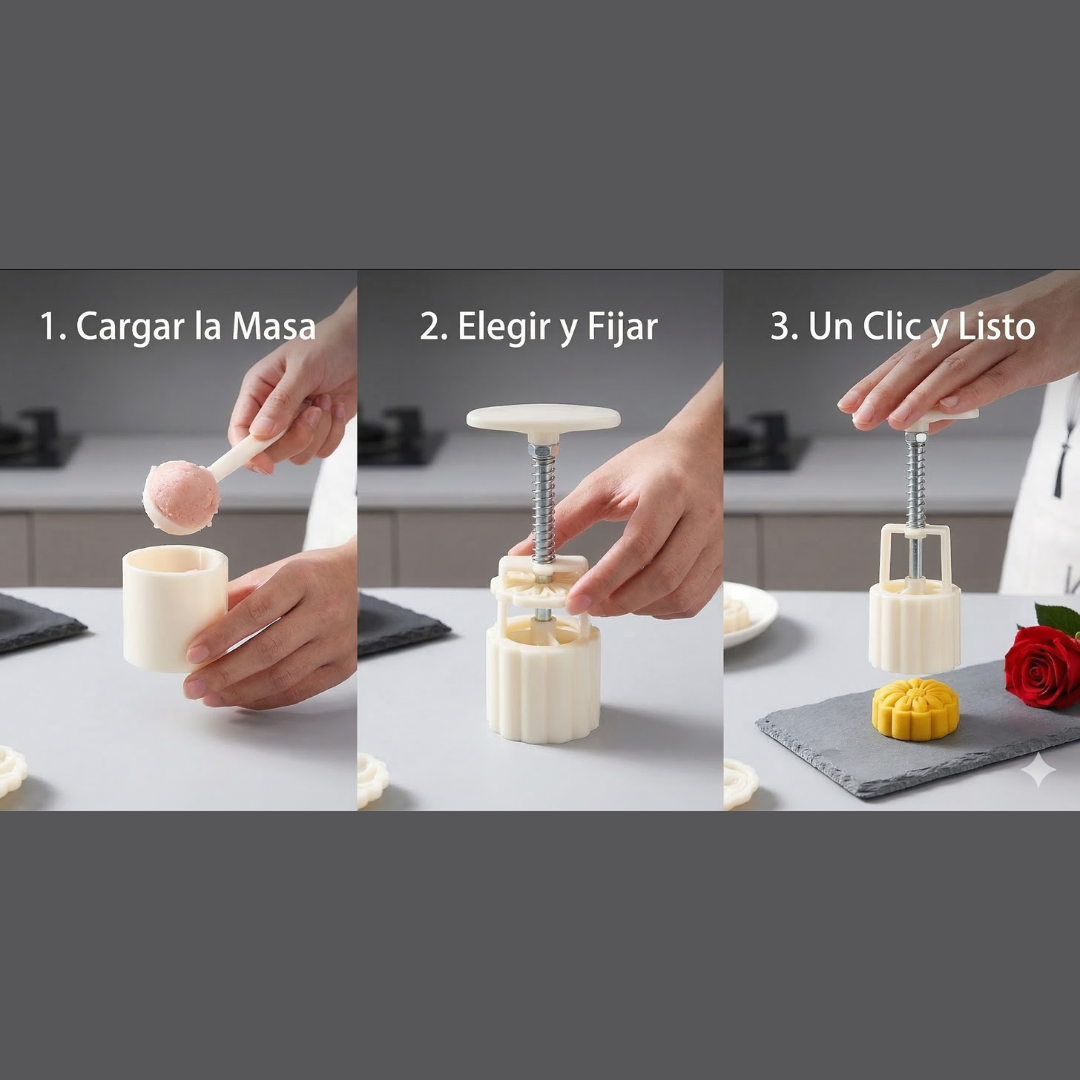 1. Cargar la Masa

2. Elegir y Fijar

3. Un Clic y Listo