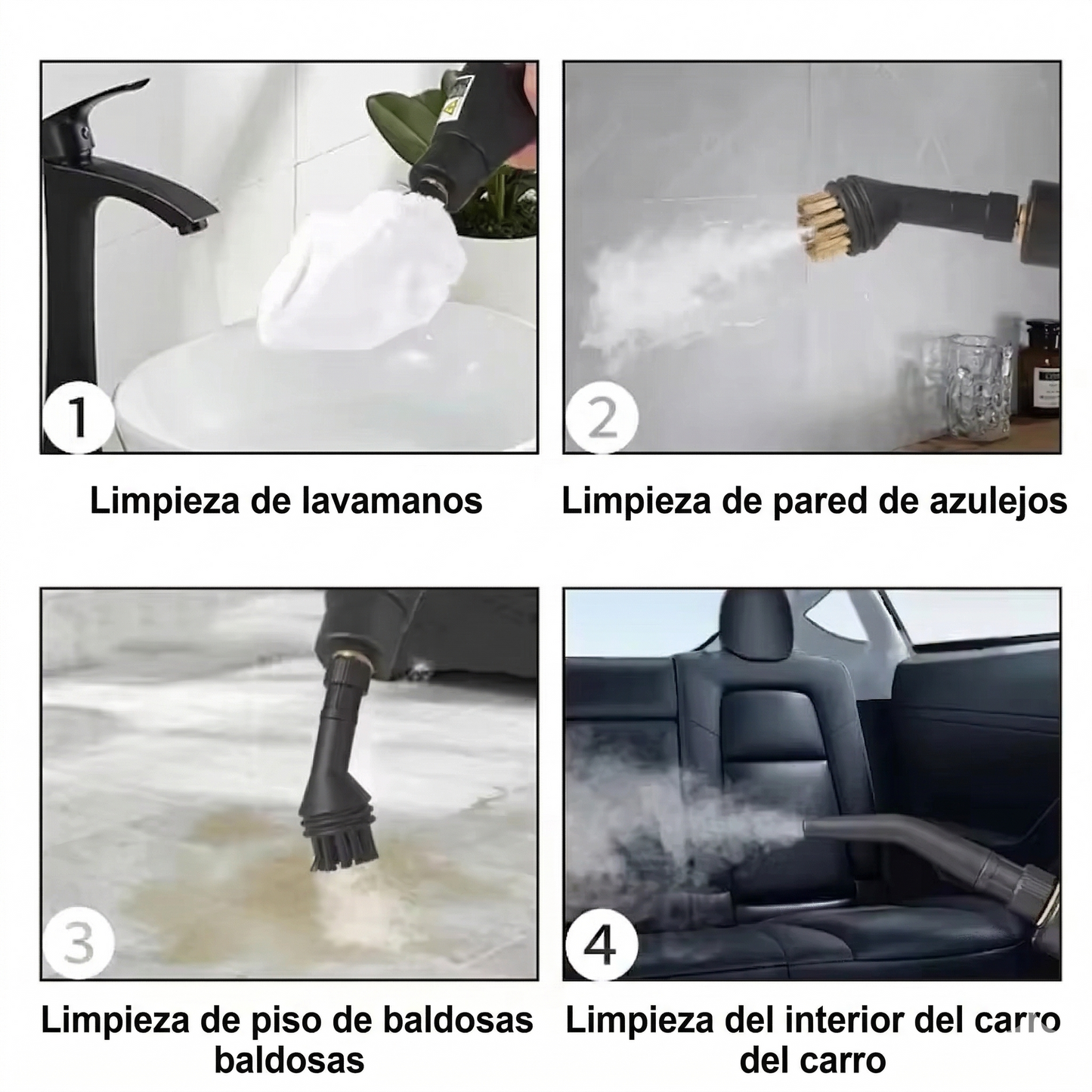 1

Limpieza de lavamanos

2

Limpieza de pared de azulejos

3

Limpieza de piso de baldosas baldosas

4

Limpieza del interior del carro del carro